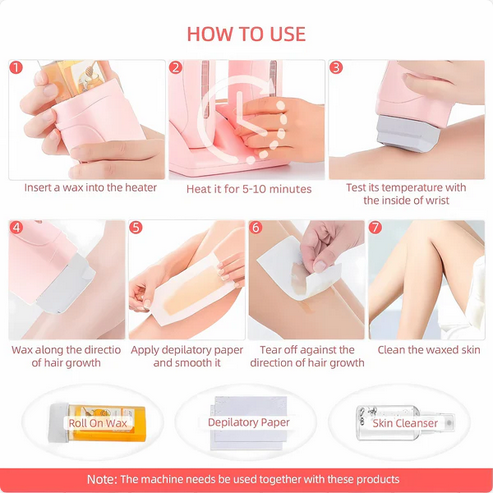 HOW TO USE

1
Insert a wax into the heater

2
Heat it for 5-10 minutes

3
Test its temperature with the inside of wrist

4
Wax along the directio of hair growth

5
Apply depilatory paper and smooth it

6
Tear off against the direction of hair growth

7
Clean the waxed skin

Roll On Wax

Depilatory Paper

Skin Cleanser

Note: The machine needs be used together with these products