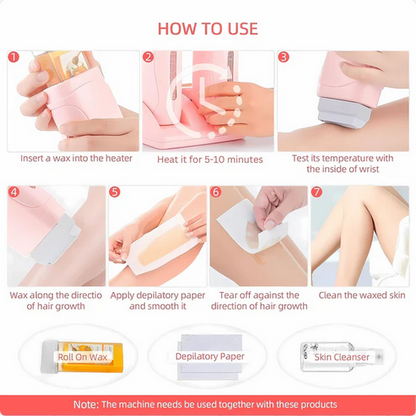 HOW TO USE

1
Insert a wax into the heater

2
Heat it for 5-10 minutes

3
Test its temperature with the inside of wrist

4
Wax along the directio of hair growth

5
Apply depilatory paper and smooth it

6
Tear off against the direction of hair growth

7
Clean the waxed skin

Roll On Wax

Depilatory Paper

Skin Cleanser

Note: The machine needs be used together with these products